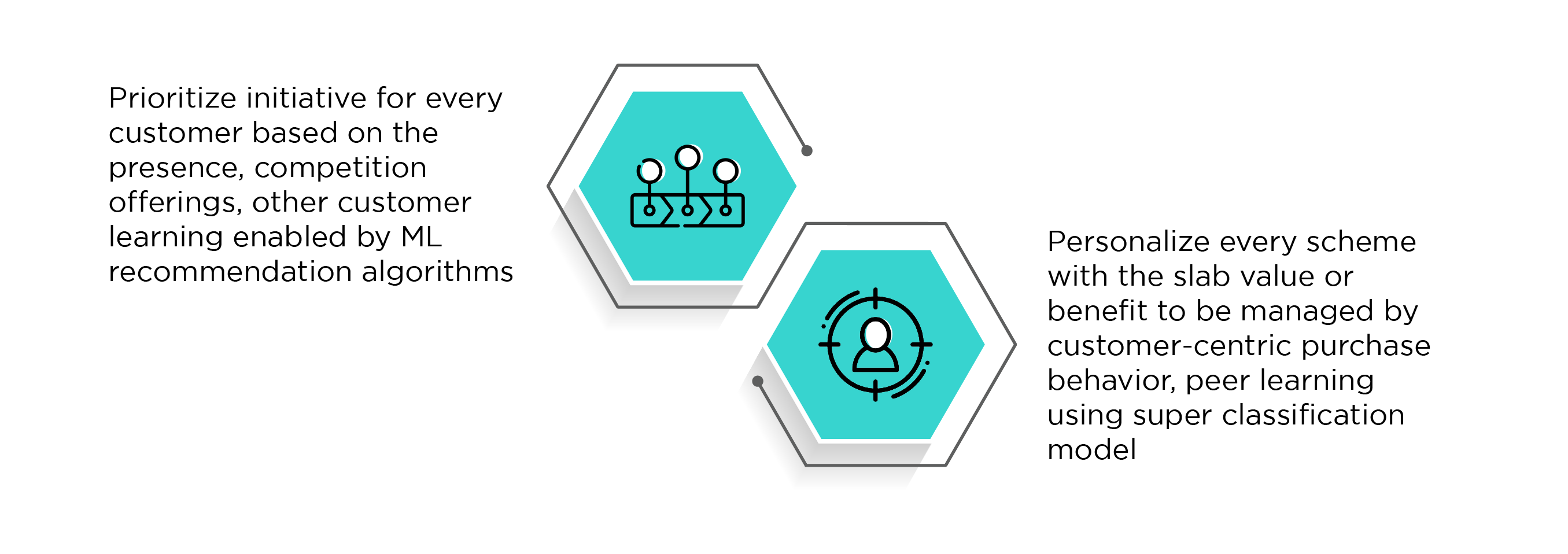 Prioritize initiative for every customer based on the presence, competition offerings, other customer learning enabled by ML recommendation algorithms

Personalize every scheme with the slab value or benefit to be managed by customer-centric purchase behavior, peer learning using super classification model