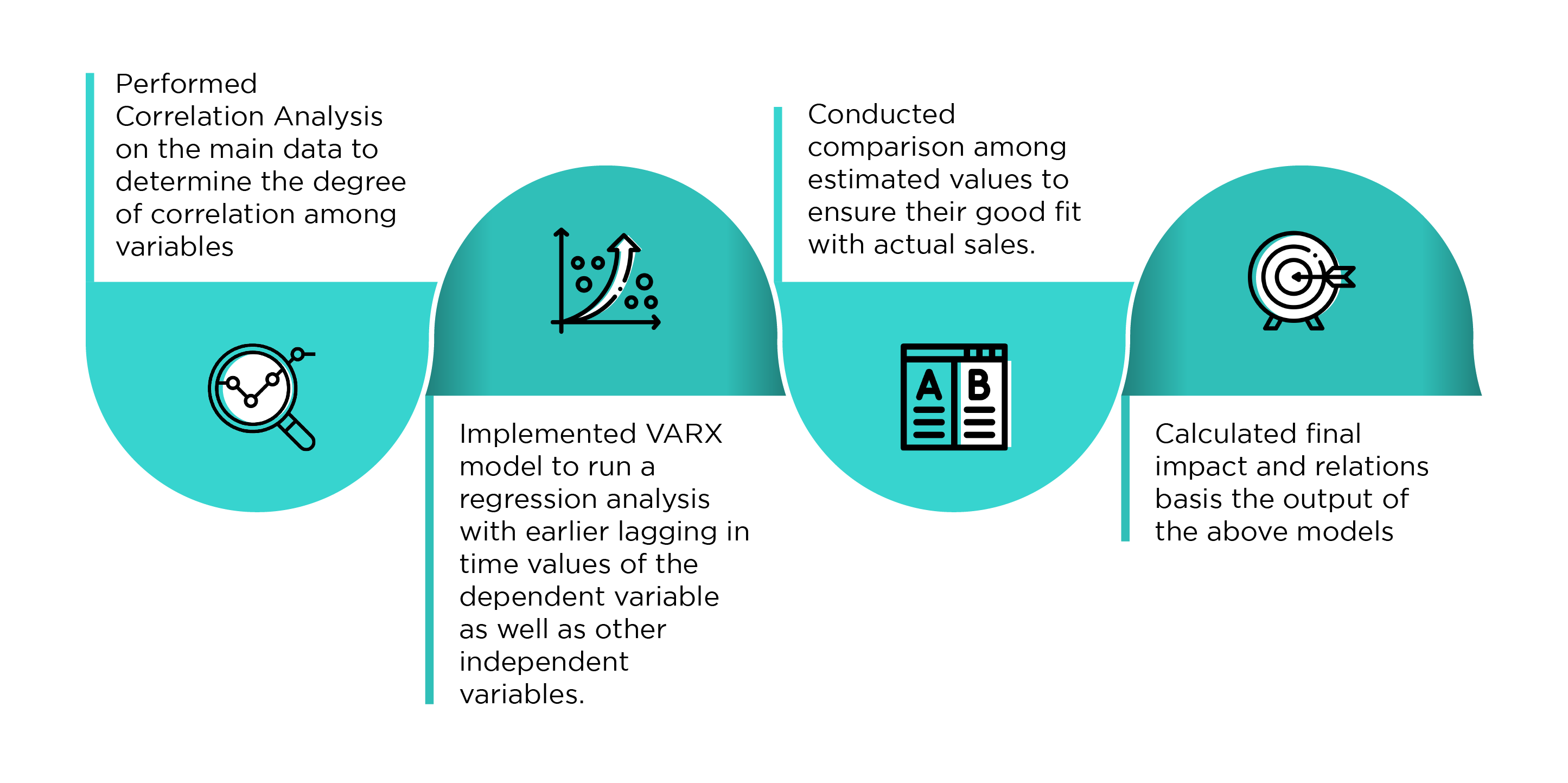 Performed Correlation Analysis on the main data to determine the degree of correlation among variables

Implemented VARX model to run a regression analysis with earlier lagging in time values of the dependent variable as well as other independent variables.

Conducted comparison among estimated values to ensure their good fit with actual sales.

A

B

Calculated final impact and relations basis the output of the above models